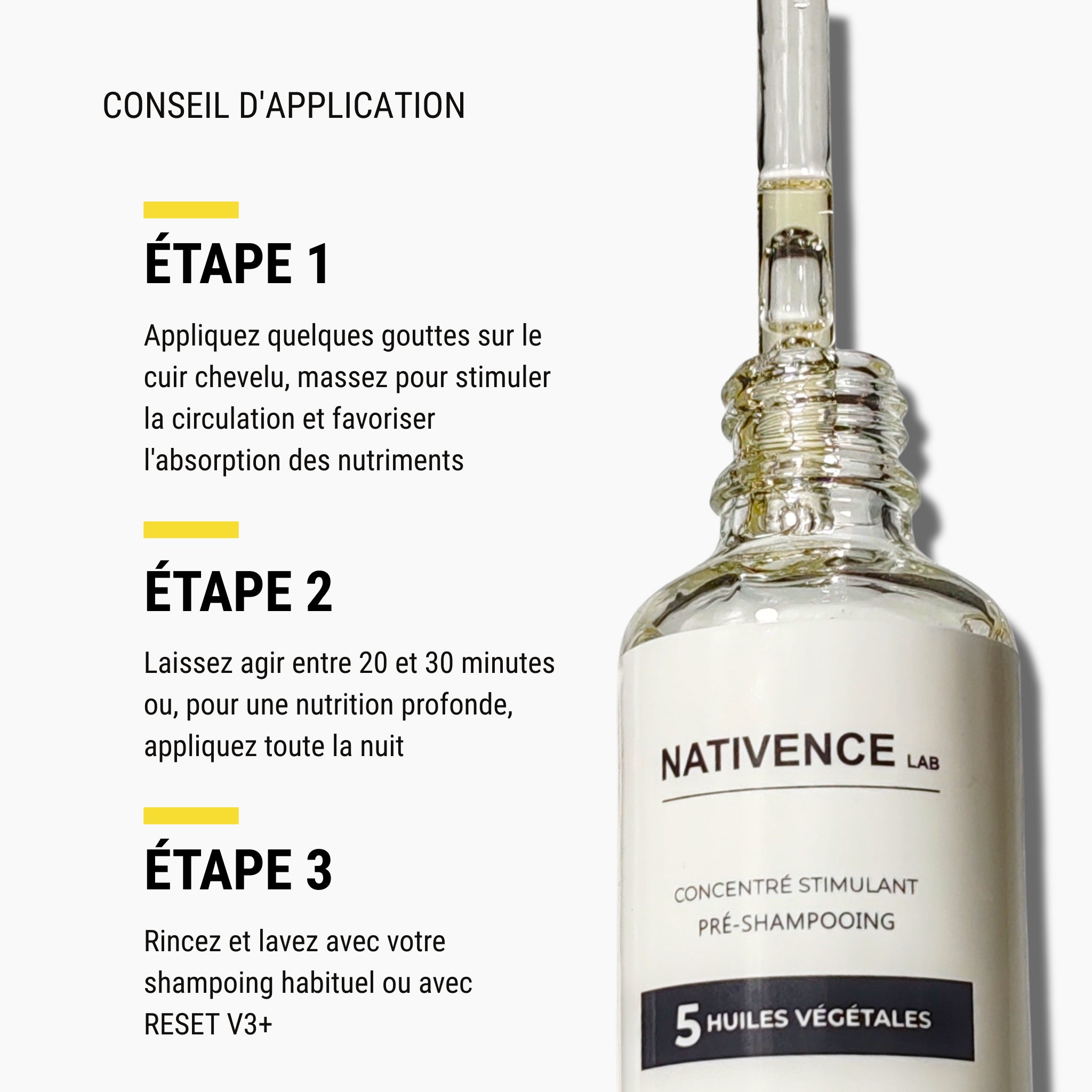 CONSEIL D'APPLICATION

ÉTAPE 1

Appliquez quelques gouttes sur le cuir chevelu, massez pour stimuler la circulation et favoriser l'absorption des nutriments

ÉTAPE 2

Laissez agir entre 20 et 30 minutes ou, pour une nutrition profonde, appliquez toute la nuit

ÉTAPE 3

Rincez et lavez avec votre shampoing habituel ou avec RESET V3+

NATIVENCE LAB

CONCENTRÉ STIMULANT
PRÉ-SHAMPOOING

5 HUILES VÉGÉTALES